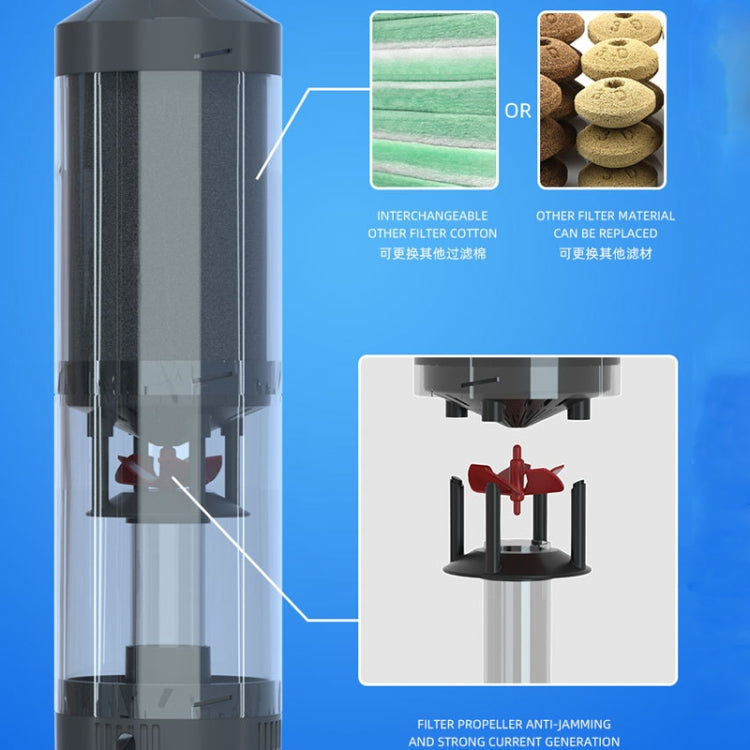 OR

INTERCHANGEABLE
OTHER FILTER COTTON
可更换其他过滤棉

OTHER FILTER MATERIAL
CAN BE REPLACED
可更换其他滤材

FILTER PROPELLER ANTI-JAMMING
AND STRONG CURRENT GENERATION