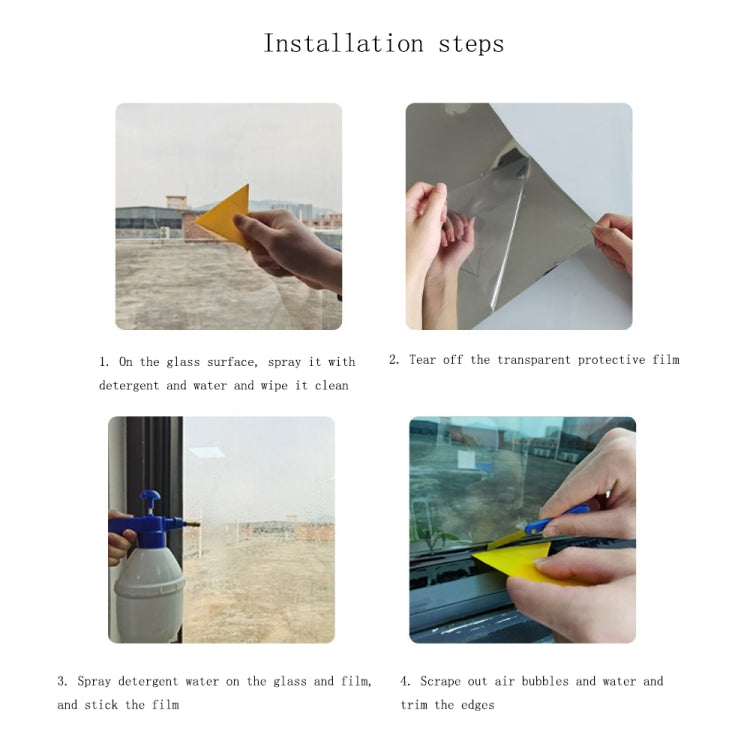 Installation steps

1. On the glass surface, spray it with detergent and water and wipe it clean

2. Tear off the transparent protective film

3. Spray detergent water on the glass and film, and stick the film

4. Scrape out air bubbles and water and trim the edges