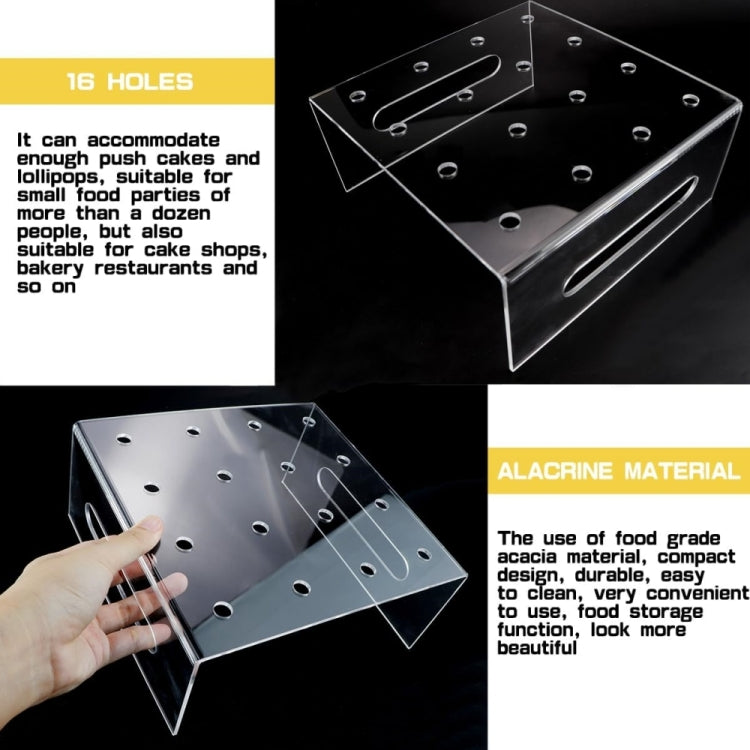 16 HOLES

It can accommodate enough push cakes and lollipops, suitable for small food parties of more than a dozen people, but also suitable for cake shops, bakery restaurants and so on

ALACRINE MATERIAL

The use of food grade acacia material, compact design, durable, easy to clean, very convenient to use, food storage function, look more beautiful