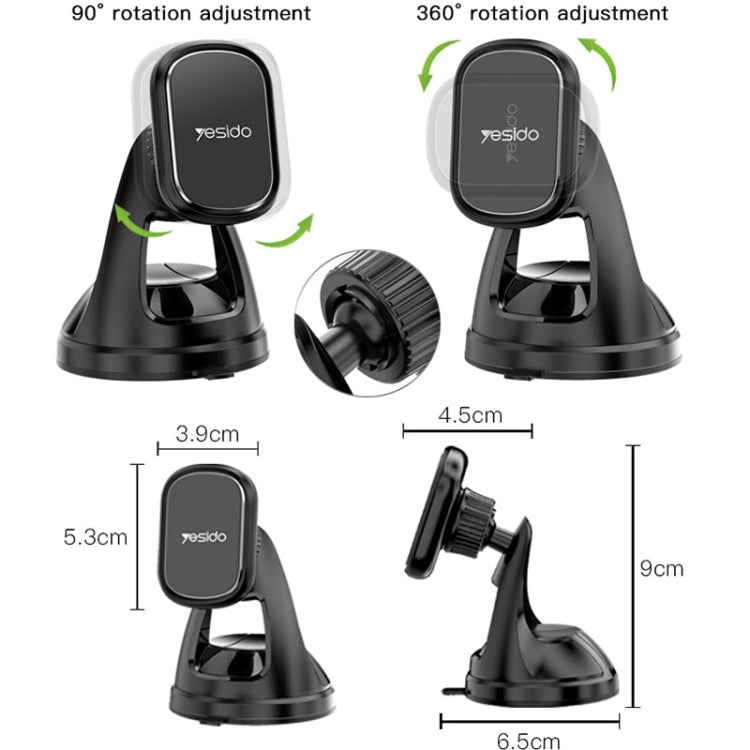 90° rotation adjustment

360° rotation adjustment

yesido

yesido

3.9cm

5.3cm

yesido

4.5cm

9cm

6.5cm