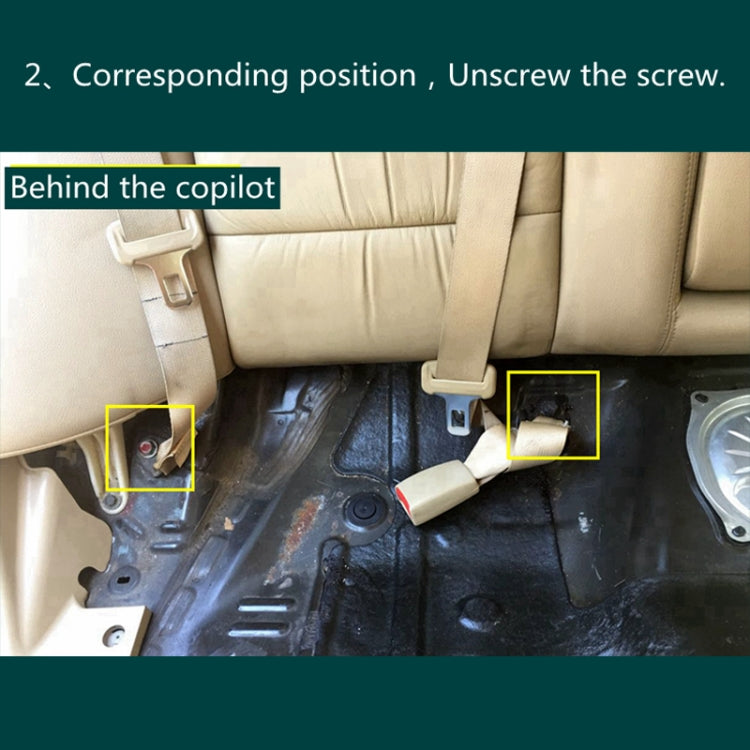 2、Corresponding position , Unscrew the screw.

Behind the copilot