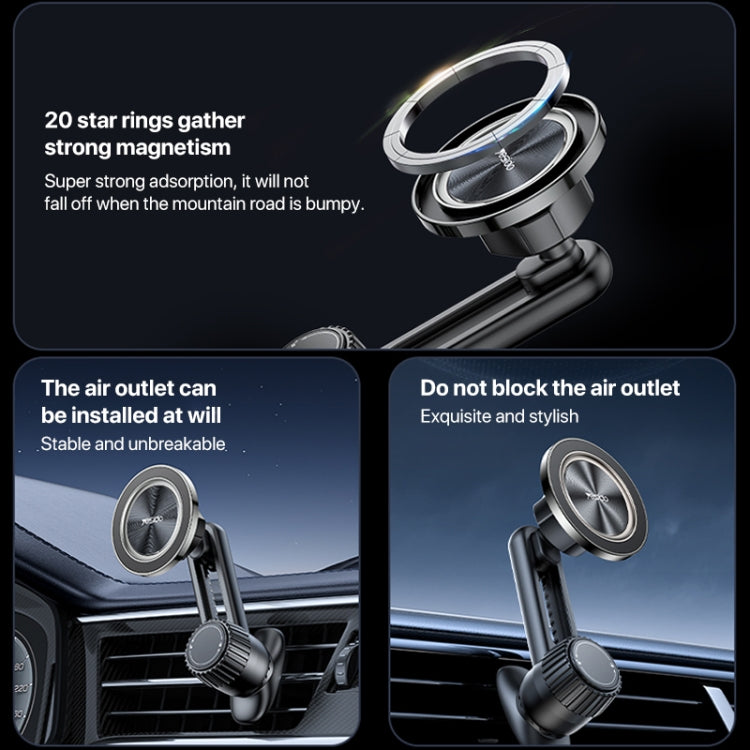 20 star rings gather strong magnetism

Super strong adsorption, it will not fall off when the mountain road is bumpy.

YESIDO

The air outlet can be installed at will

Stable and unbreakable

YESIDO

Do not block the air outlet

Exquisite and stylish

YESIDO