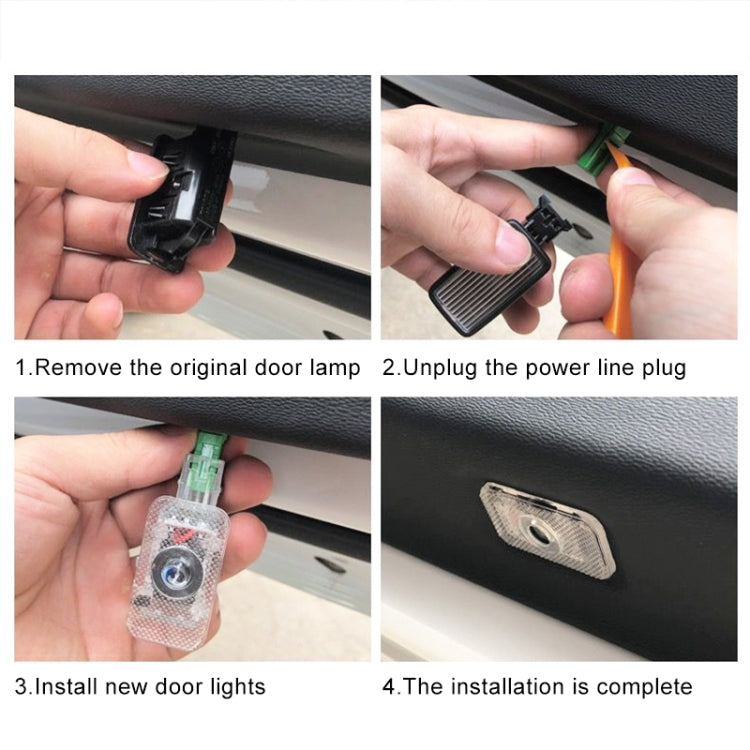 1.Remove the original door lamp

2.Unplug the power line plug

3.Install new door lights

4.The installation is complete